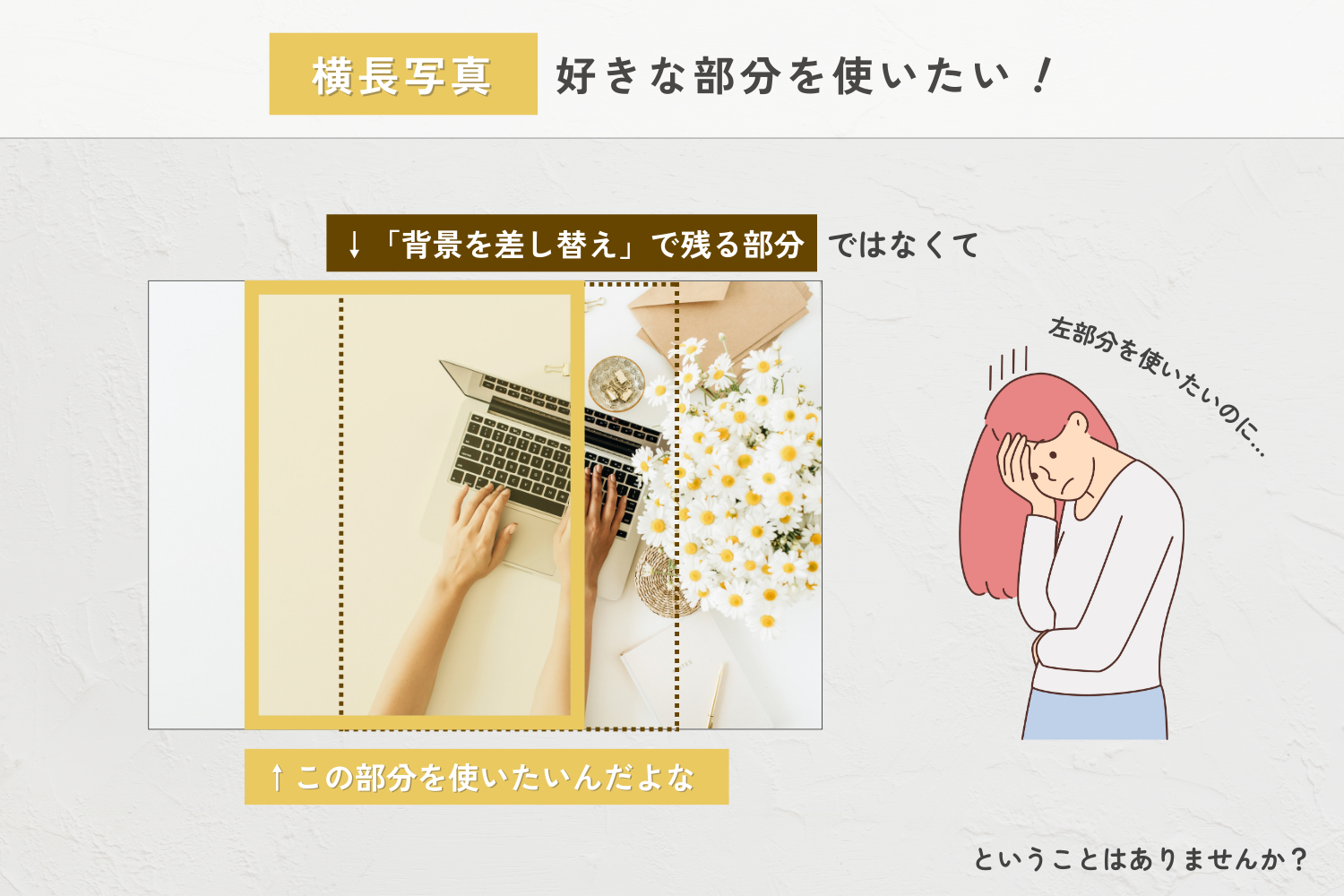 横長写真 好きな部分を使いたい！

↓「背景を差し替え」で残る部分 ではなくて

左部分を使いたいのに…

↑この部分を使いたいんだよな

ということはありませんか？