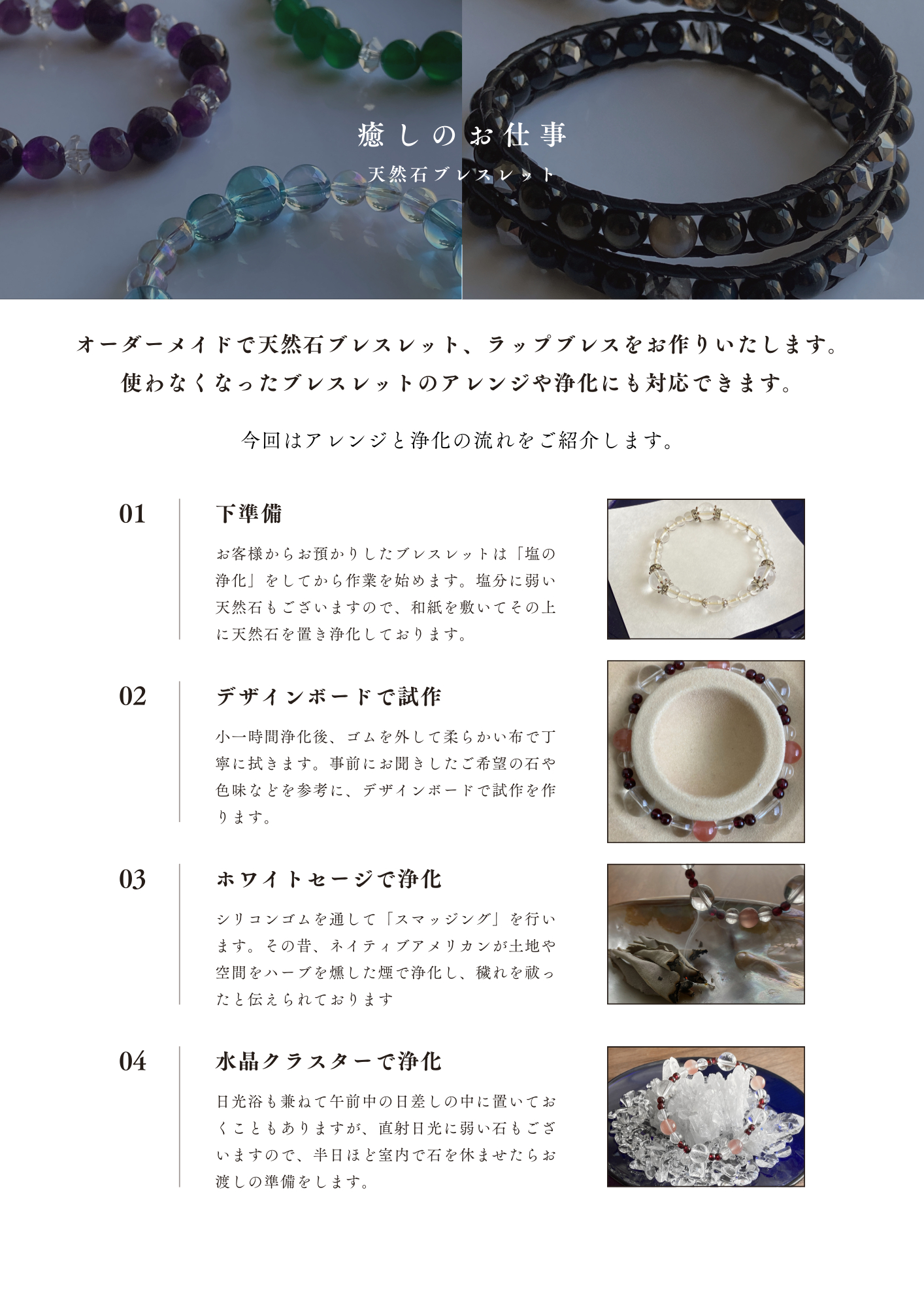 癒しのお仕事
天然石ブレスレット

オーダーメイドで天然石ブレスレット、ラップブレスをお作りいたします。
使わなくなったブレスレットのアレンジや浄化にも対応できます。

今回はアレンジと浄化の流れをご紹介します。

01
下準備
お客様からお預かりしたブレスレットは「塩の浄化」をしてから作業を始めます。塩分に弱い天然石もございますので、和紙を敷いてその上に天然石を置き浄化しております。

02
デザインボードで試作
小一時間浄化後、ゴムを外して柔らかい布で丁寧に拭きます。事前にお聞きしたご希望の石や色味などを参考に、デザインボードで試作を作ります。

03
ホワイトセージで浄化
シリコンゴムを通して「スマッジング」を行います。その昔、ネイティブアメリカンが土地や空間をハーブを燻した煙で浄化し、穢れを祓ったと伝えられております

04
水晶クラスターで浄化
日光浴も兼ねて午前中の日差しの中に置いておくこともありますが、直射日光に弱い石もございますので、半日ほど室内で石を休ませたらお渡しの準備をします。