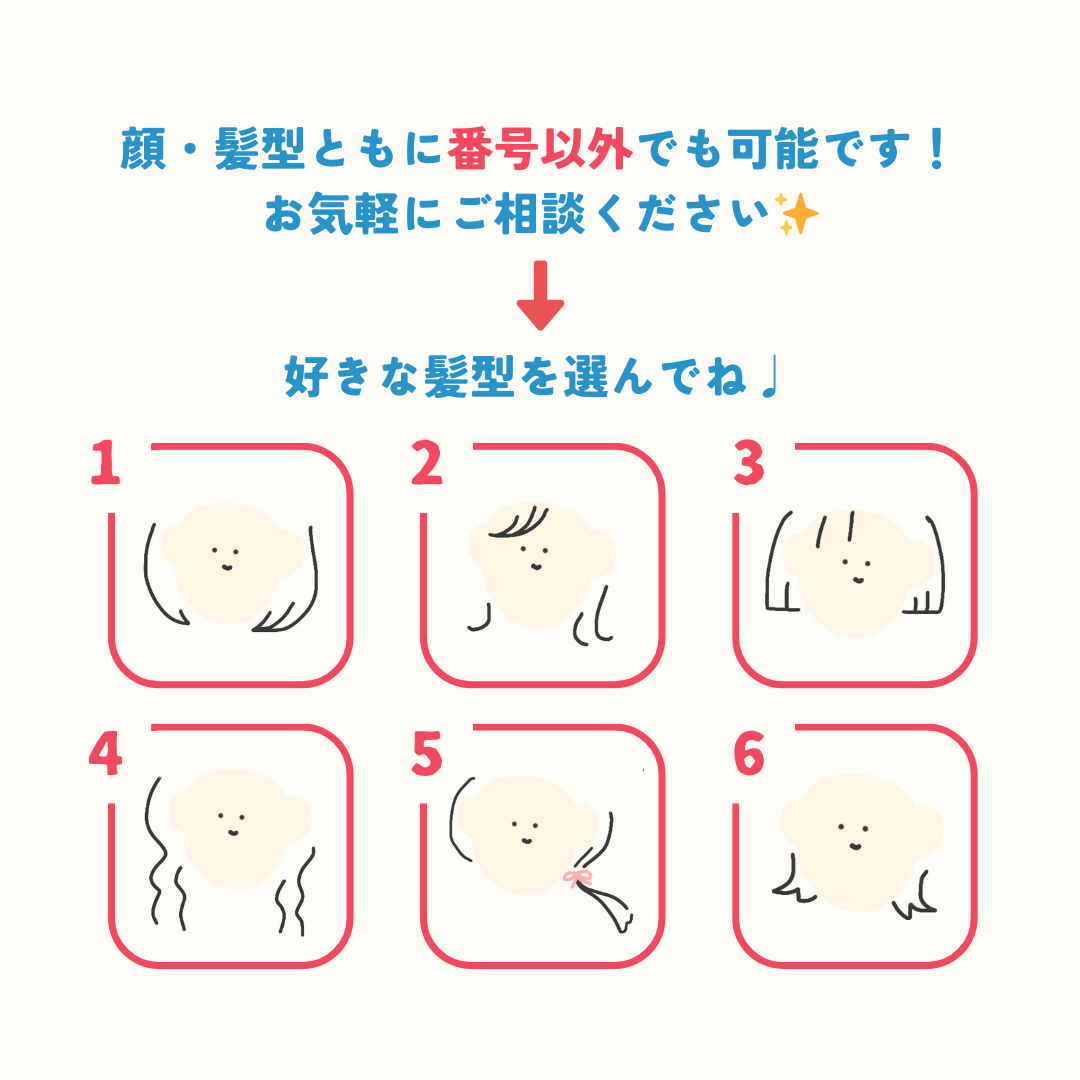 顔・髪型ともに番号以外でも可能です！
お気軽にご相談ください✨

好きな髪型を選んでね♩

1

2

3

4

5

6