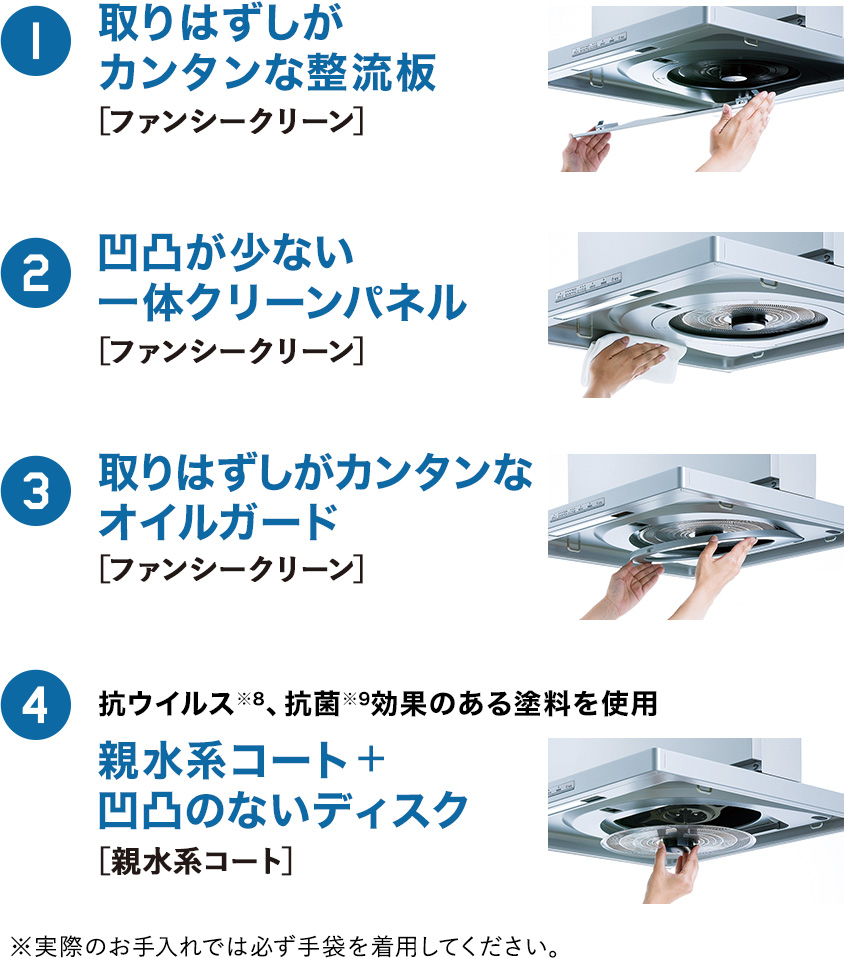 1 取りはずしがカンタンな整流板
［ファンシークリーン］

2 凹凸が少ない一体クリーンパネル
［ファンシークリーン］

3 取りはずしがカンタンなオイルガード
［ファンシークリーン］

4 抗ウイルス※8、抗菌※9効果のある塗料を使用
親水系コート＋凹凸のないディスク
［親水系コート］

※実際のお手入れでは必ず手袋を着用してください。