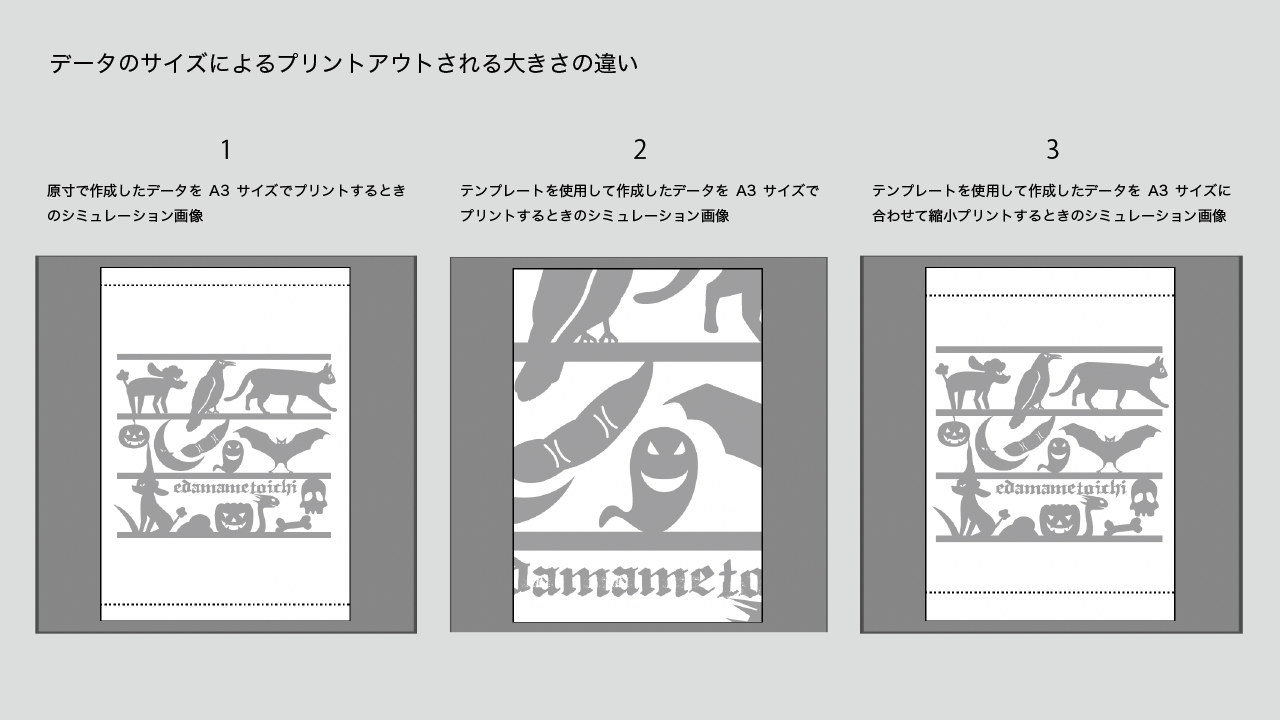 データのサイズによるプリントアウトされる大きさの違い

1

原寸で作成したデータを A3 サイズでプリントするときのシミュレーション画像

edamametoichi

2

テンプレートを使用して作成したデータを A3 サイズでプリントするときのシミュレーション画像

damameto

3

テンプレートを使用して作成したデータを A3 サイズに合わせて縮小プリントするときのシミュレーション画像

edamametoichi