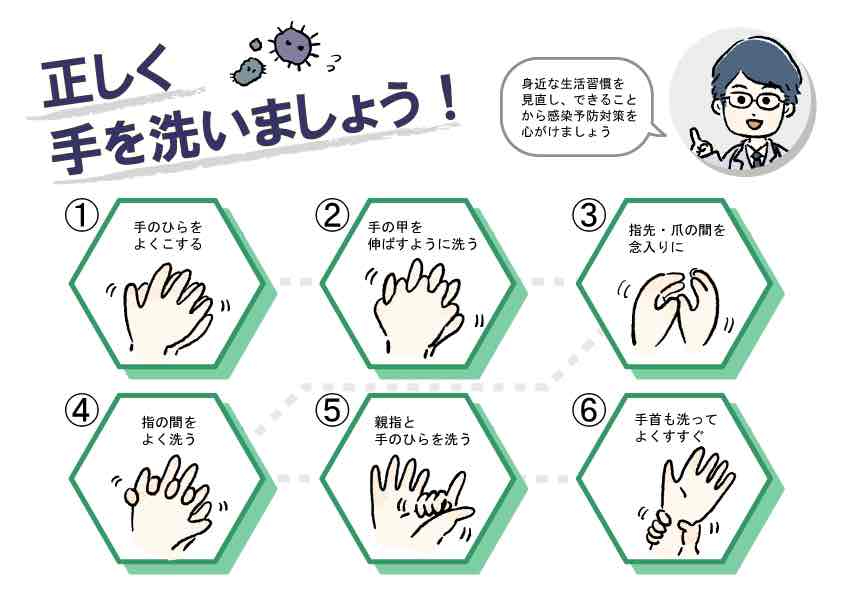 正しく
手を洗いましょう！

身近な生活習慣を見直し、できることから感染予防対策を心がけましょう

①
手のひらをよくこする

②
手の甲を伸ばすように洗う

③
指先・爪の間を念入りに

④
指の間をよく洗う

⑤
親指と手のひらを洗う

⑥
手首も洗ってよくすすぐ