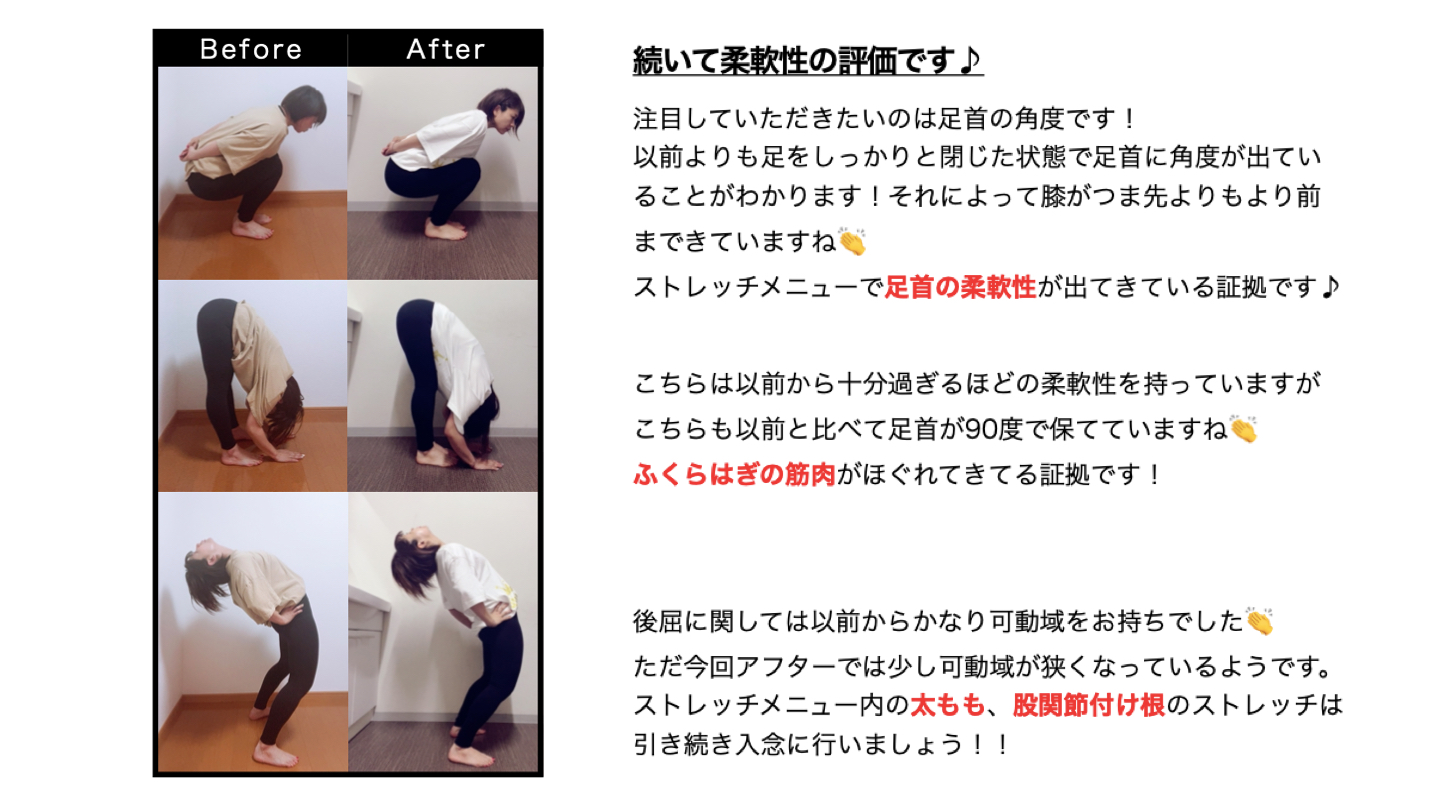 Before

After

続いて柔軟性の評価です♪

注目していただきたいのは足首の角度です！
以前よりも足をしっかりと閉じた状態で足首に角度が出ていることがわかります！それによって膝がつま先よりもより前まできていますね👏
ストレッチメニューで足首の柔軟性が出てきている証拠です♪

こちらは以前から十分過ぎるほどの柔軟性を持っていますが
こちらも以前と比べて足首が90度で保てていますね👏
ふくらはぎの筋肉がほぐれてきてる証拠です！

後屈に関しては以前からかなり可動域をお持ちでした👏
ただ今回アフターでは少し可動域が狭くなっているようです。
ストレッチメニュー内の太もも、股関節付け根のストレッチは引き続き入念に行いましょう！！