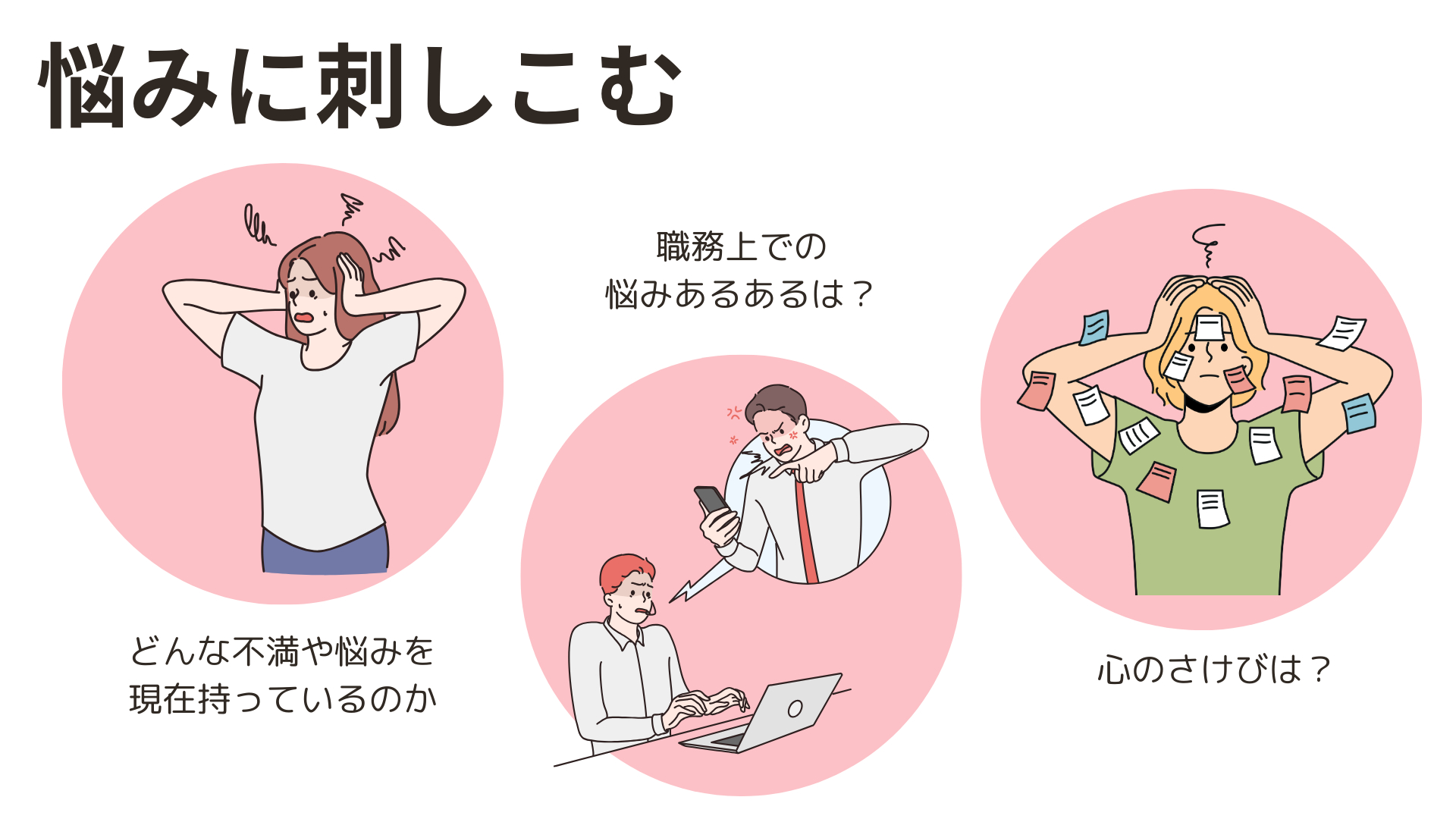 悩みに刺しこむ

どんな不満や悩みを
現在持っているのか

職務上での
悩みあるあるは？

心のさけびは？