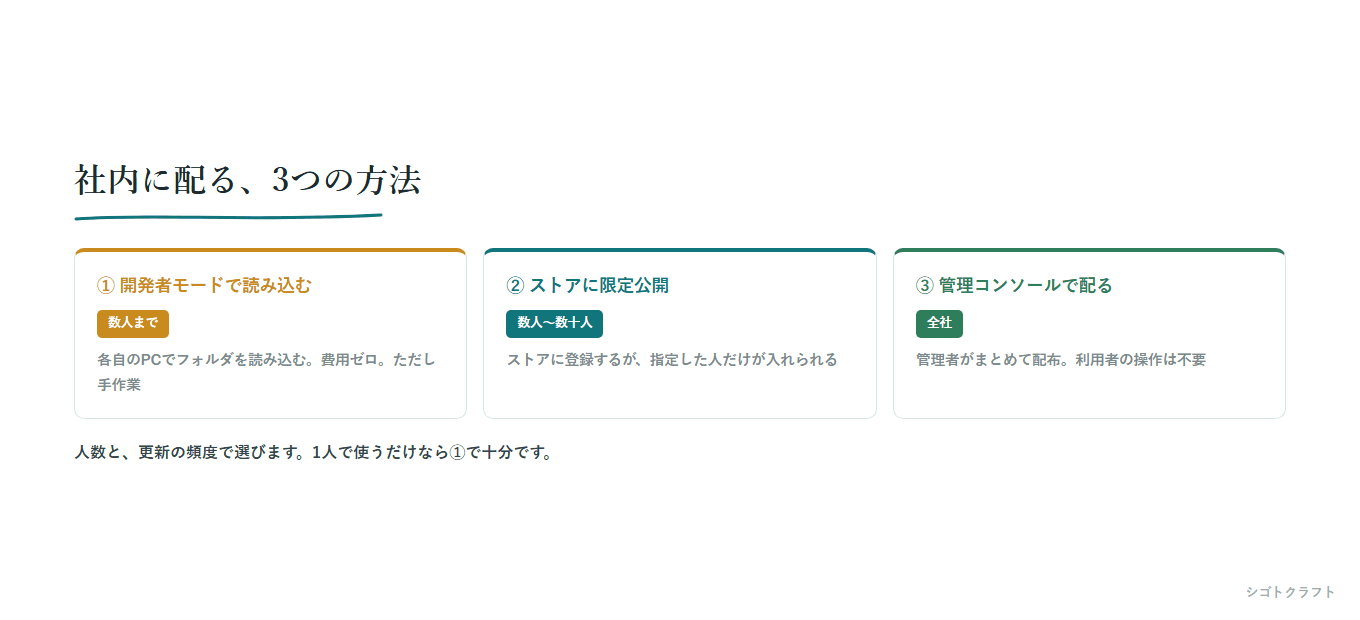 社内に配る、3つの方法

① 開発者モードで読み込む

数人まで

各自のPCでフォルダを読み込む。費用ゼロ。ただし手作業

② ストアに限定公開

数人〜数十人

ストアに登録するが、指定した人だけが入れられる

③ 管理コンソールで配る

全社

管理者がまとめて配布。利用者の操作は不要

人数と、更新の頻度で選びます。1人で使うだけなら①で十分です。

シゴトクラフト