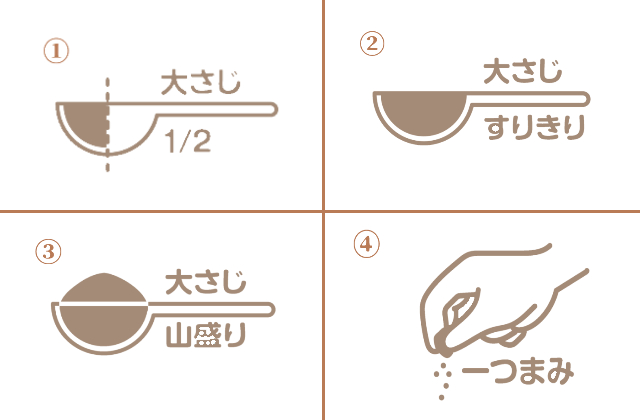 ①
大さじ
1/2

②
大さじ
すりきり

③
大さじ
山盛り

④
一つまみ