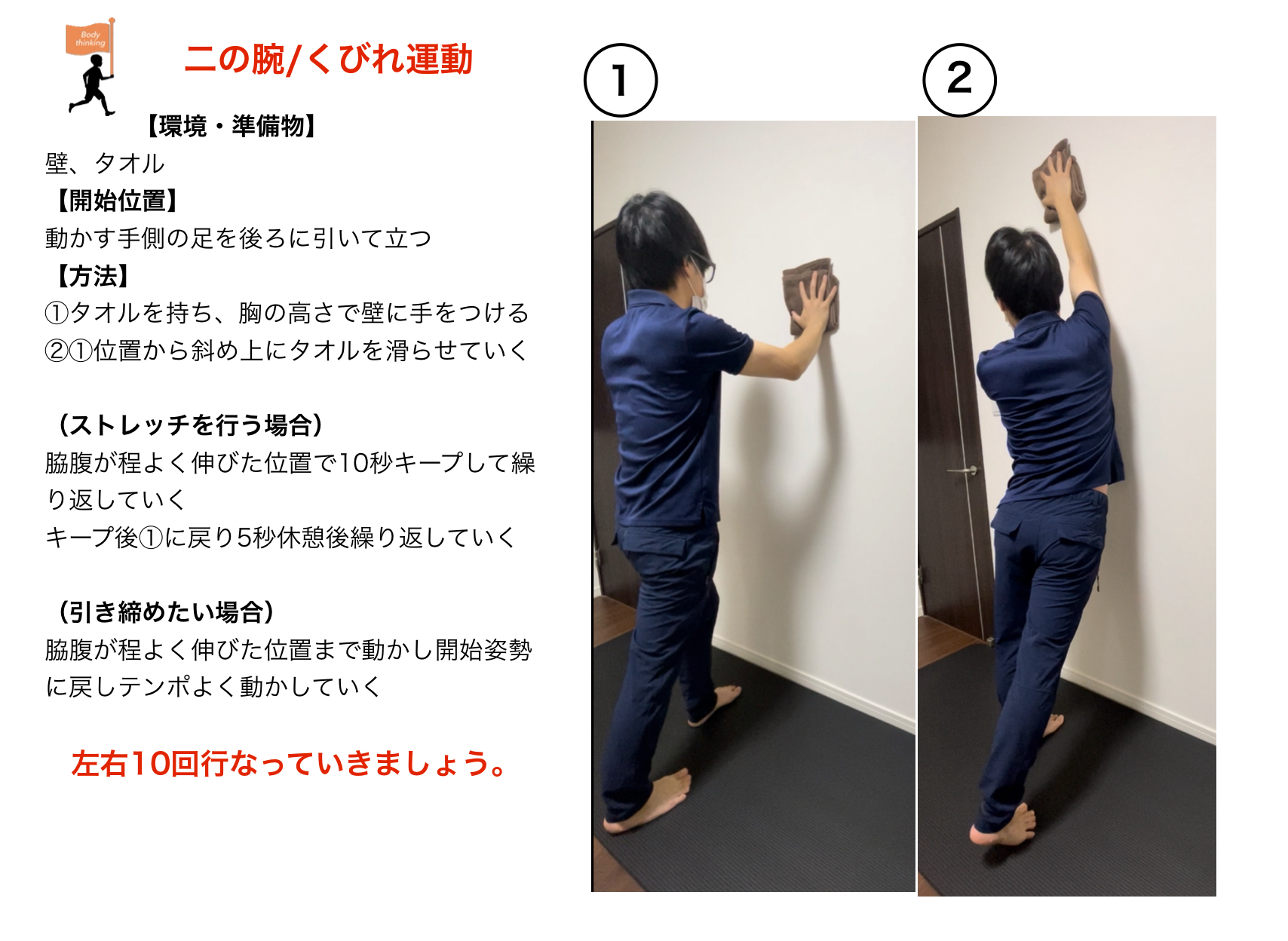 Body thinking

二の腕/くびれ運動

【環境・準備物】
壁、タオル
【開始位置】
動かす手側の足を後ろに引いて立つ
【方法】
①タオルを持ち、胸の高さで壁に手をつける
②①位置から斜め上にタオルを滑らせていく

（ストレッチを行う場合）
脇腹が程よく伸びた位置で10秒キープして繰り返していく
キープ後①に戻り5秒休憩後繰り返していく

（引き締めたい場合）
脇腹が程よく伸びた位置まで動かし開始姿勢に戻しテンポよく動かしていく

左右10回行なっていきましょう。

①

②