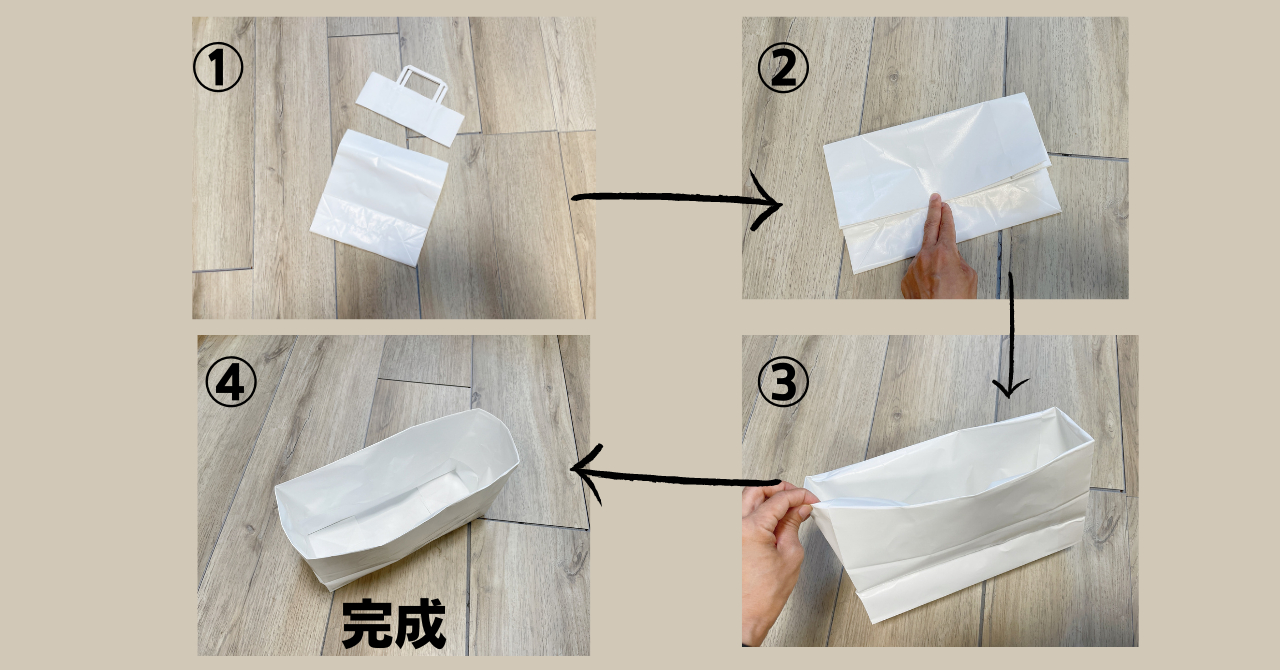 ①

②

③

④

完成