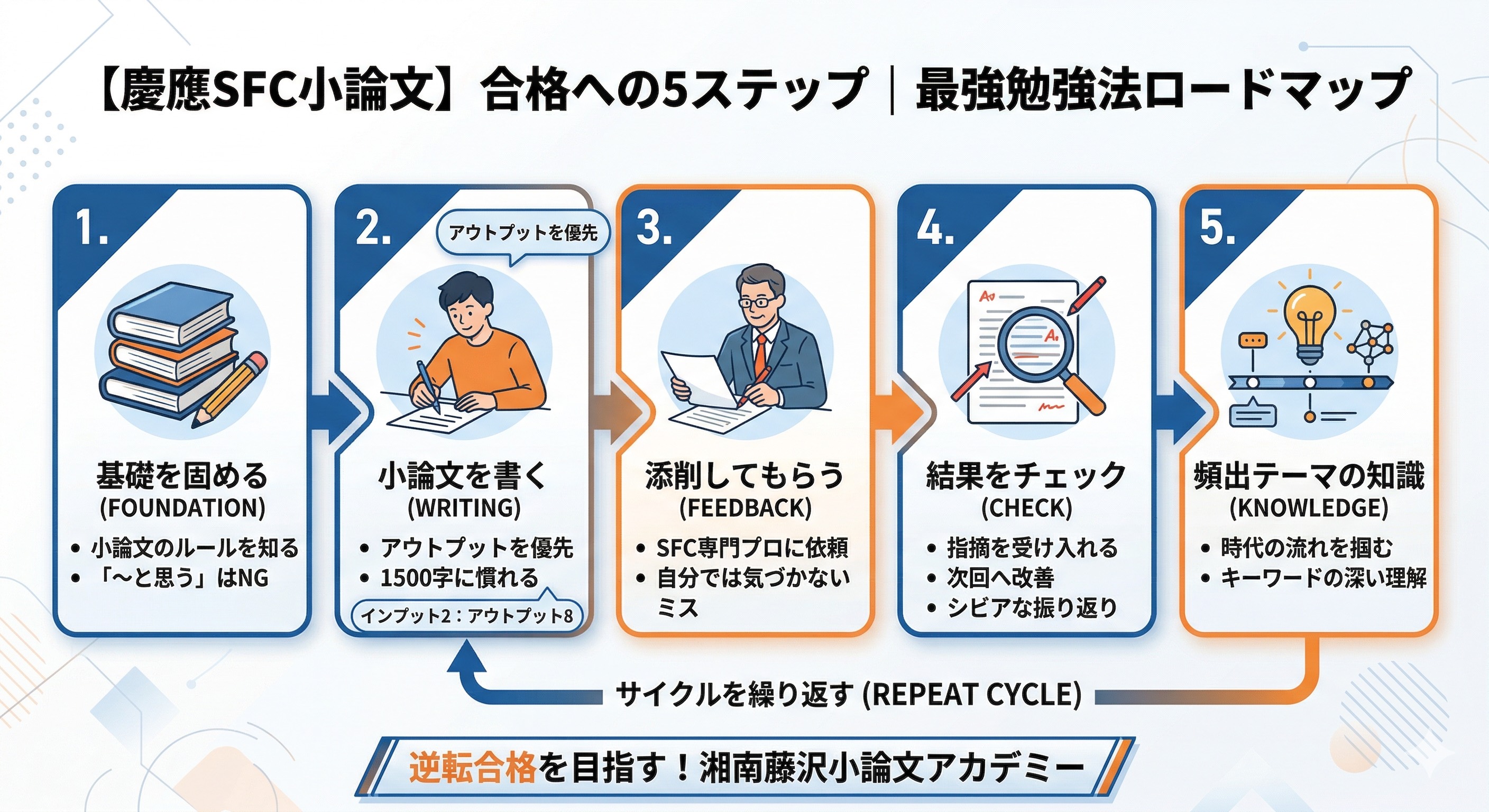 【慶應SFC小論文】合格への5ステップ｜最強勉強法ロードマップ

1.
基礎を固める
(FOUNDATION)
• 小論文のルールを知る
• 「〜と思う」はNG

2.
アウトプットを優先
小論文を書く
(WRITING)
• アウトプットを優先
• 1500字に慣れる
インプット2：アウトプット8

3.
添削してもらう
(FEEDBACK)
• SFC専門プロに依頼
• 自分では気づかないミス

4.
結果をチェック
(CHECK)
• 指摘を受け入れる
• 次回へ改善
• シビアな振り返り

5.
頻出テーマの知識
(KNOWLEDGE)
• 時代の流れを掴む
• キーワードの深い理解

サイクルを繰り返す (REPEAT CYCLE)

逆転合格を目指す！湘南藤沢小論文アカデミー