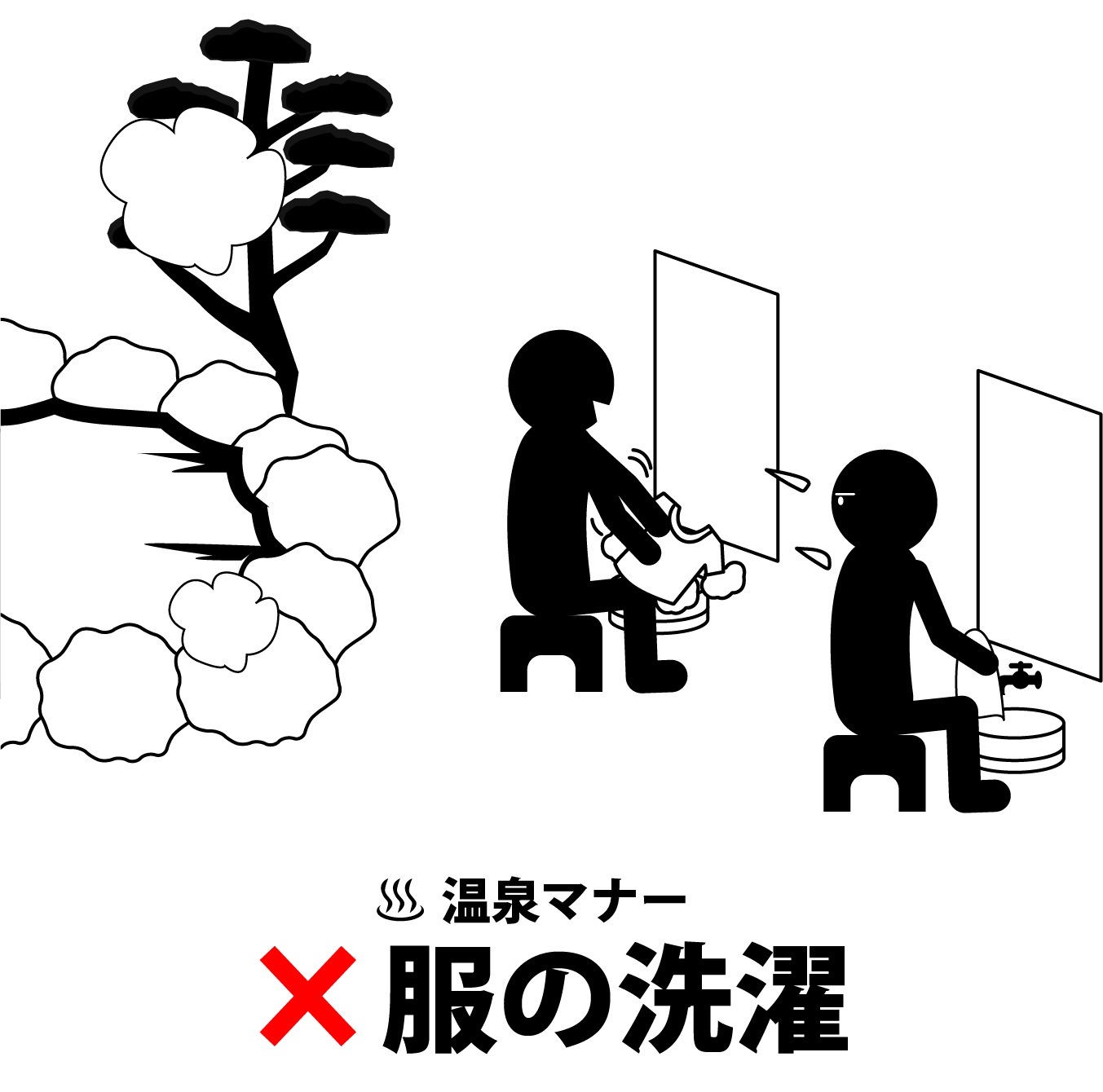 ♨ 温泉マナー

× 服の洗濯