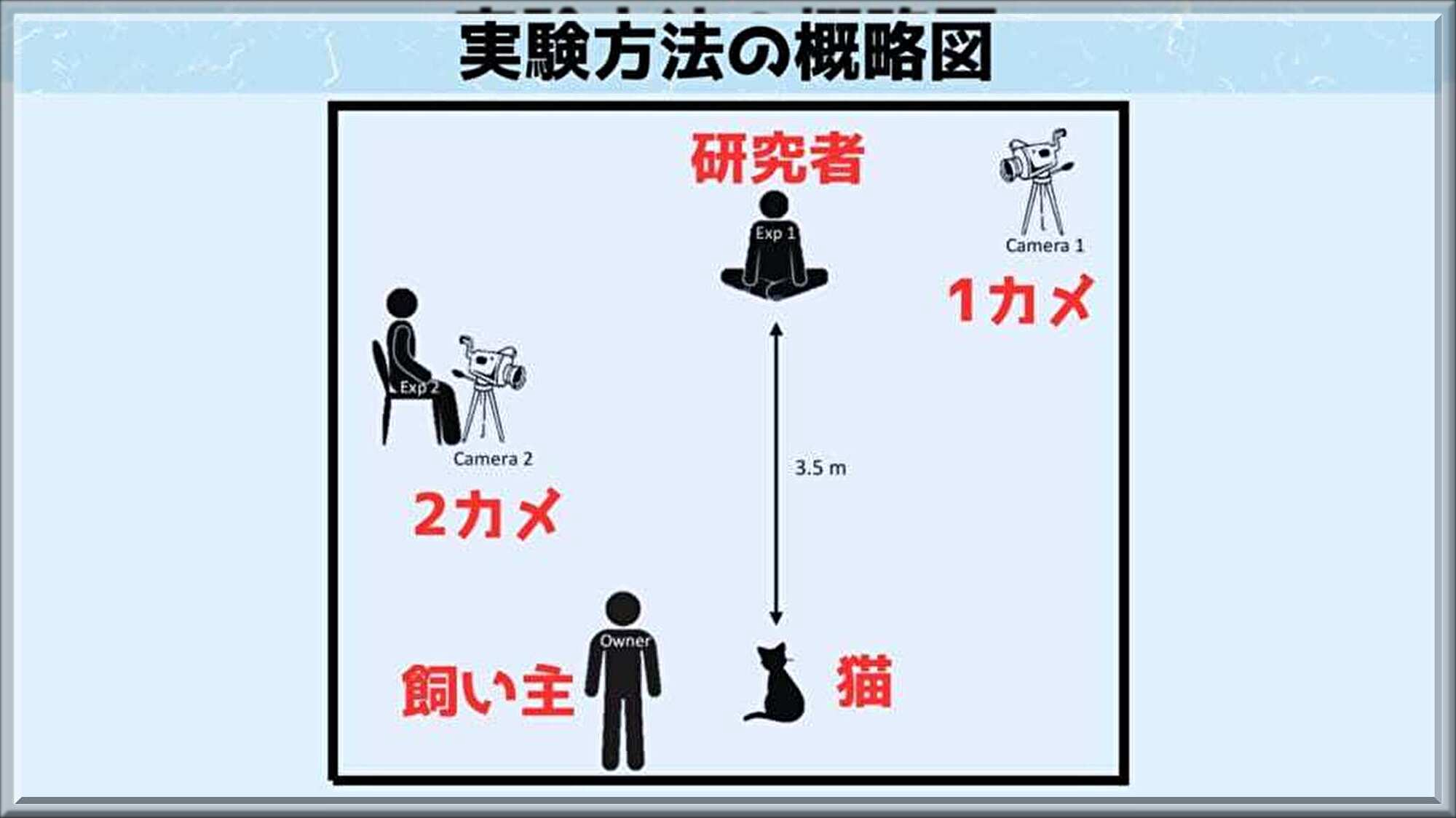 実験方法の概略図

研究者

Exp 1

Camera 1

1カメ

Exp 2

Camera 2

2カメ

3.5 m

Owner

飼い主

猫