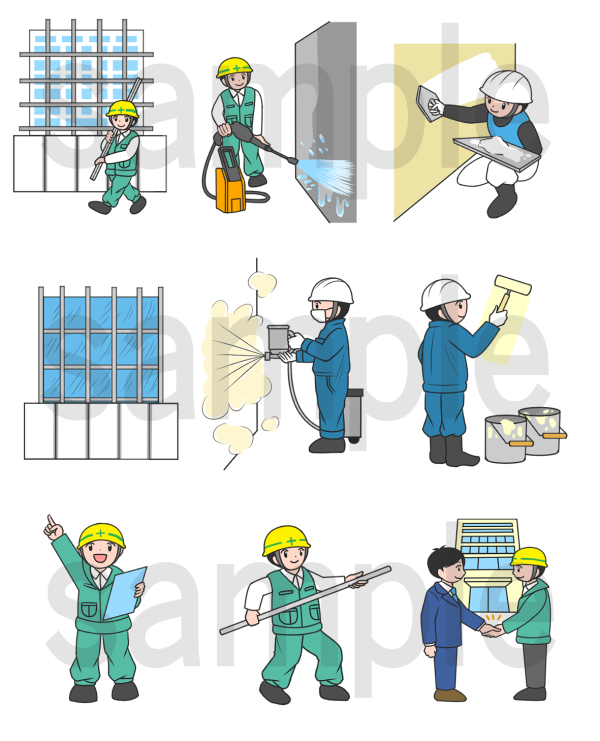 sample

sample

sample