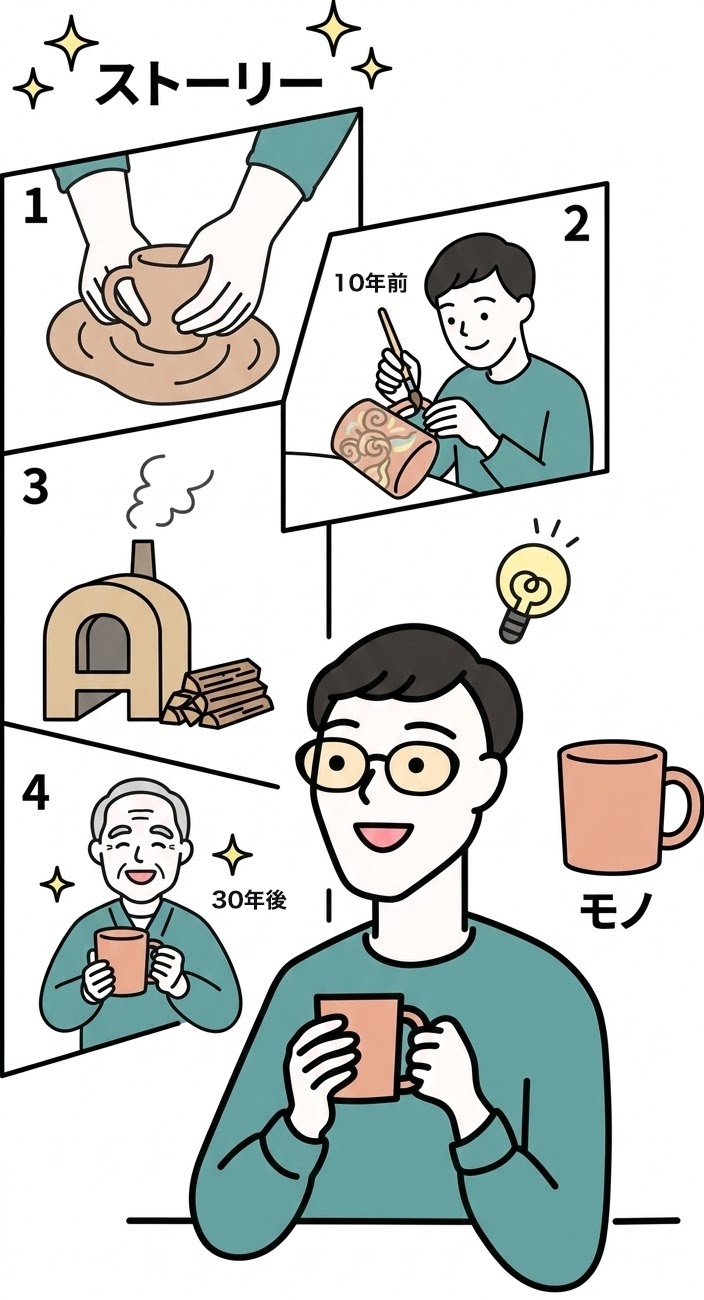 ストーリー

1

2

10年前

3

4

30年後

モノ