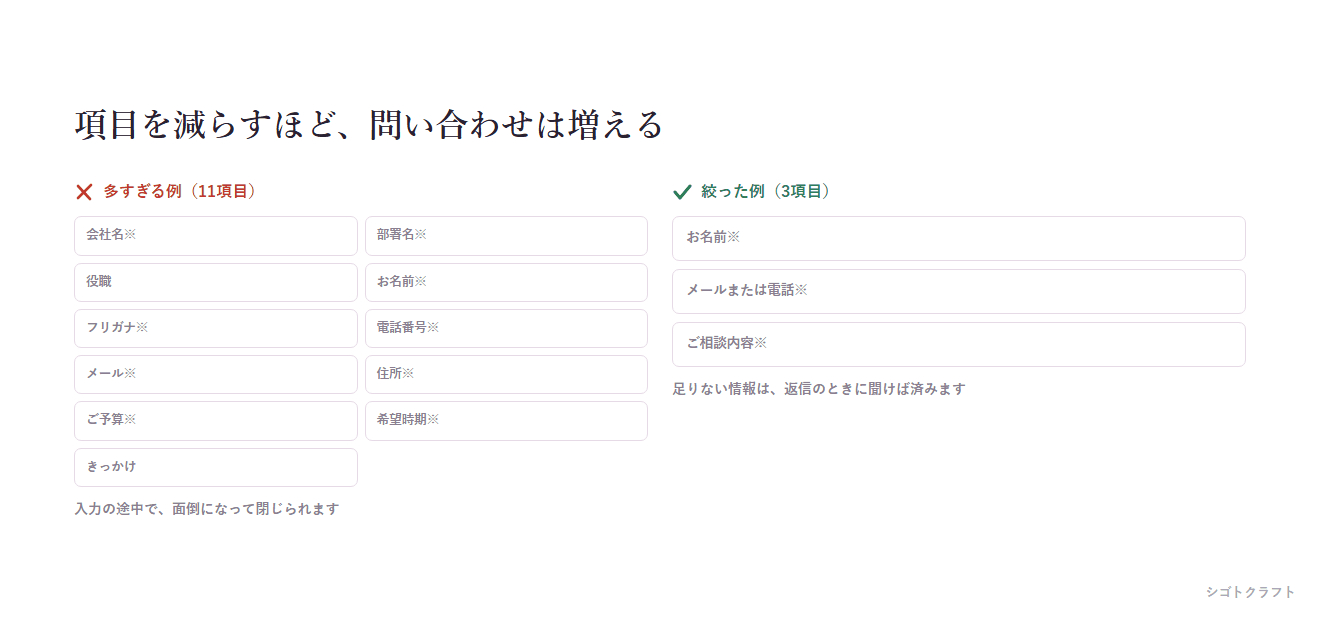 項目を減らすほど、問い合わせは増える

✕ 多すぎる例（11項目）

会社名※

部署名※

役職

お名前※

フリガナ※

電話番号※

メール※

住所※

ご予算※

希望時期※

きっかけ

入力の途中で、面倒になって閉じられます

✓ 絞った例（3項目）

お名前※

メールまたは電話※

ご相談内容※

足りない情報は、返信のときに聞けば済みます

シゴトクラフト