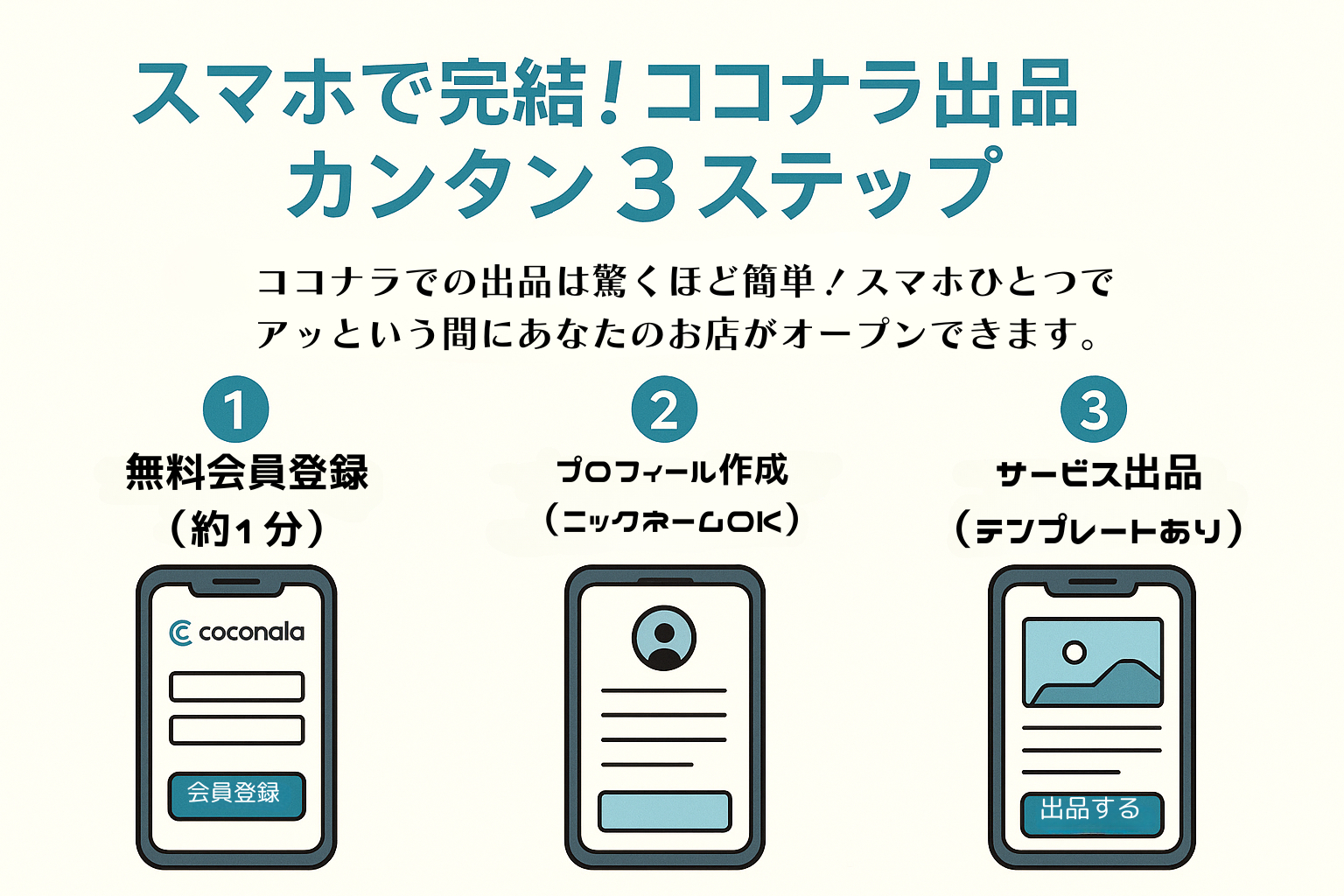 スマホで完結！ココナラ出品
カンタン３ステップ

ココナラでの出品は驚くほど簡単！スマホひとつで
アッという間にあなたのお店がオープンできます。

1
無料会員登録
（約１分）

coconala
会員登録

2
プロフィール作成
（ニックネームOK）

3
サービス出品
（テンプレートあり）

出品する