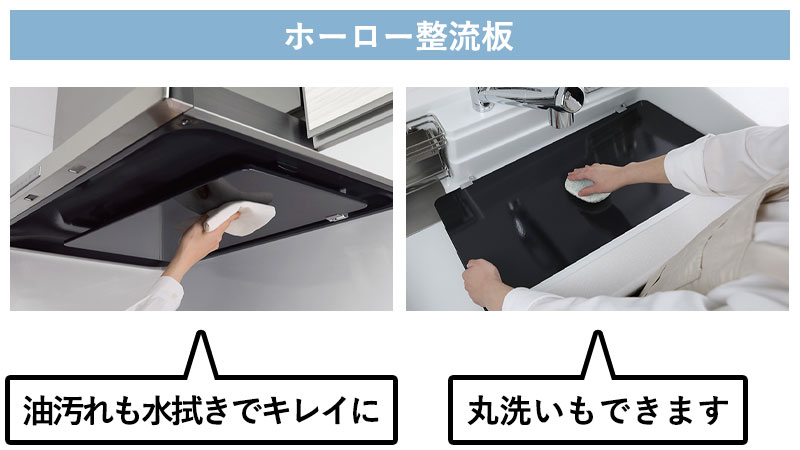 ホーロー整流板

油汚れも水拭きでキレイに

丸洗いもできます