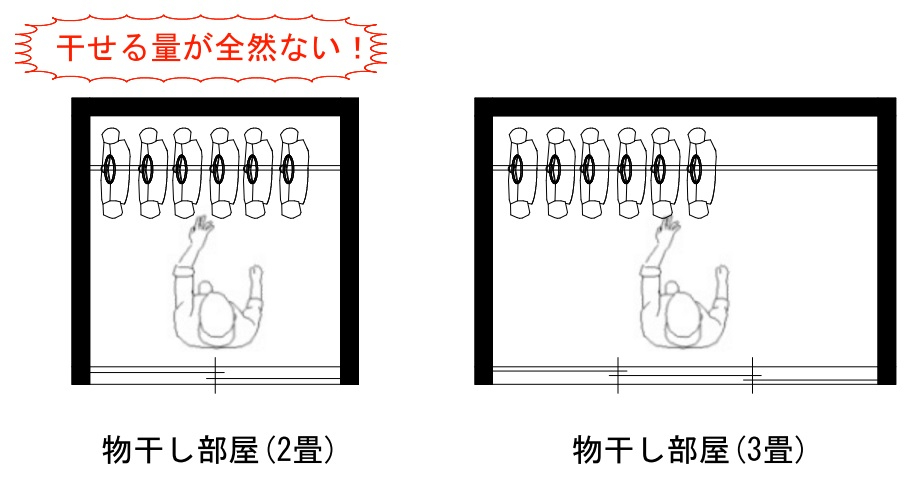 干せる量が全然ない！

物干し部屋(2畳)

物干し部屋(3畳)