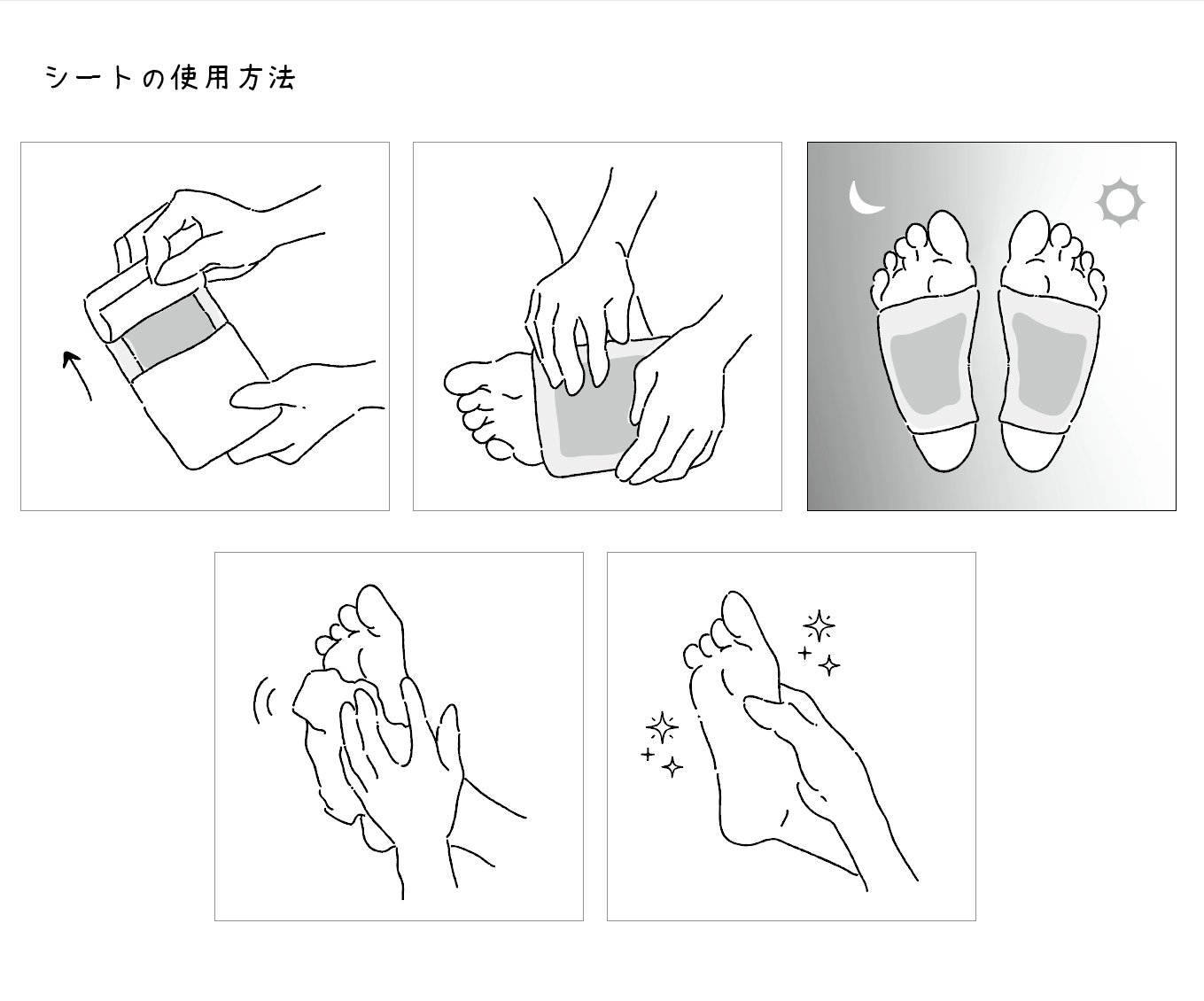 シートの使用方法