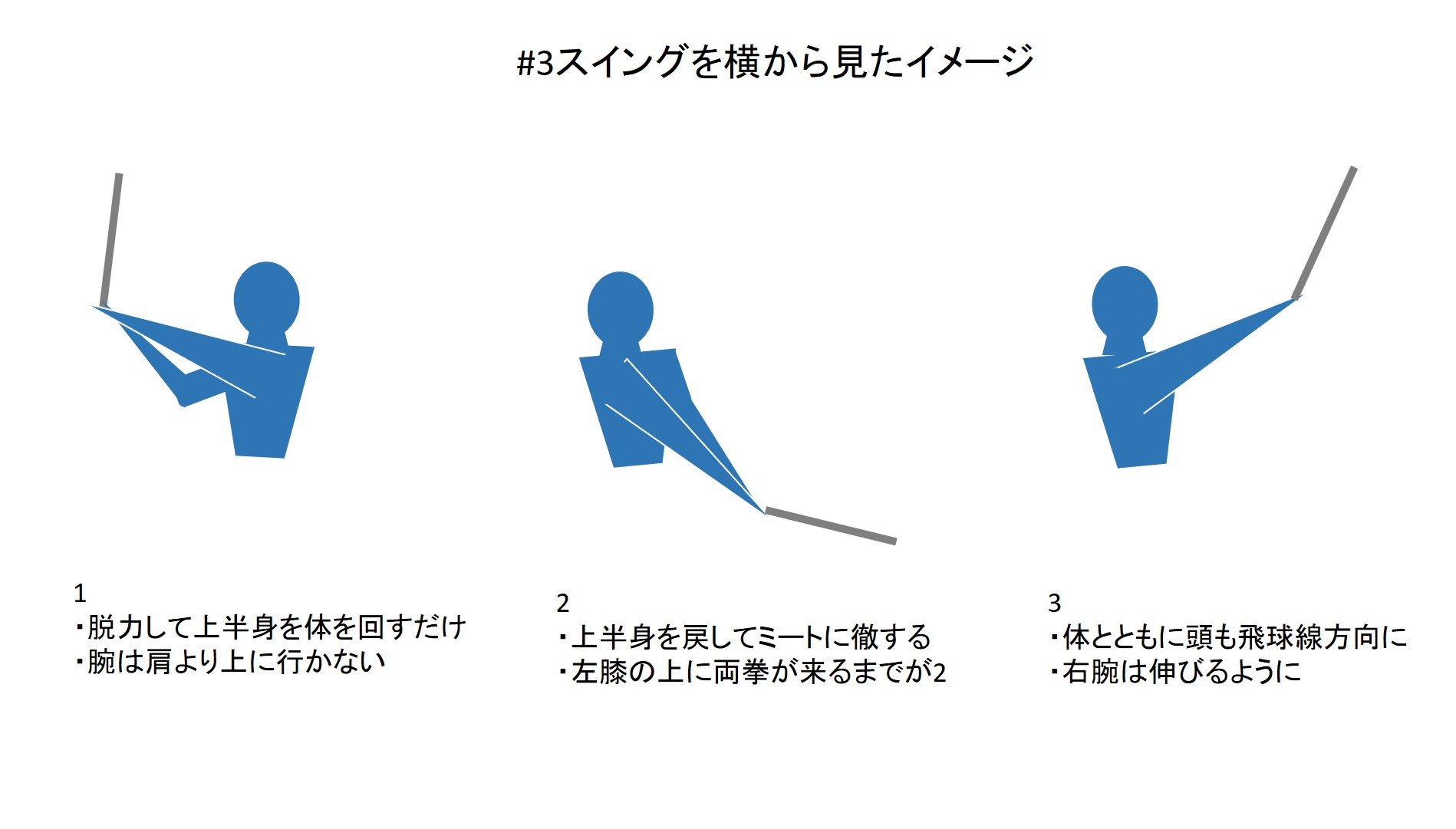 #3スイングを横から見たイメージ

1
・脱力して上半身を体を回すだけ
・腕は肩より上に行かない

2
・上半身を戻してミートに徹する
・左膝の上に両拳が来るまでが2

3
・体とともに頭も飛球線方向に
・右腕は伸びるように