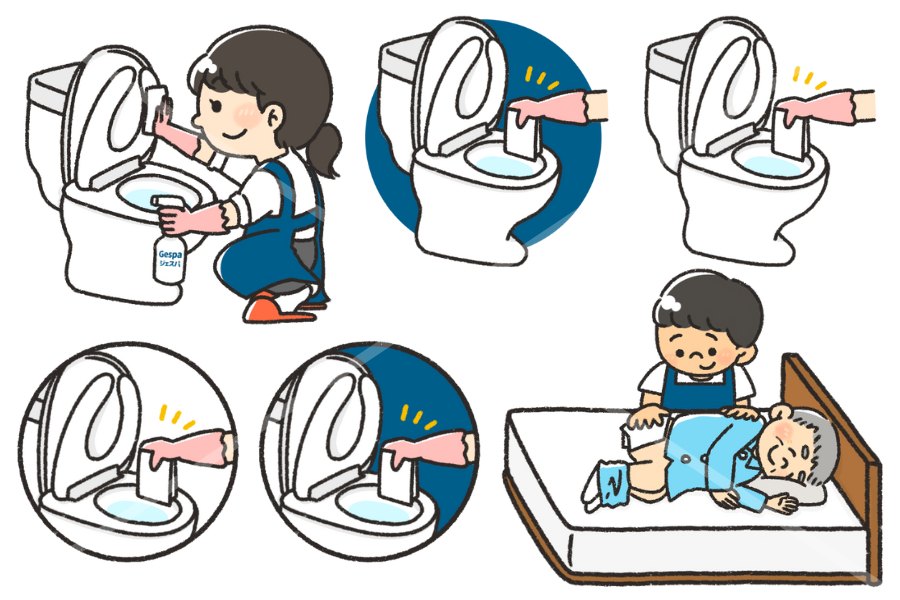 Gespa
ジェスパ