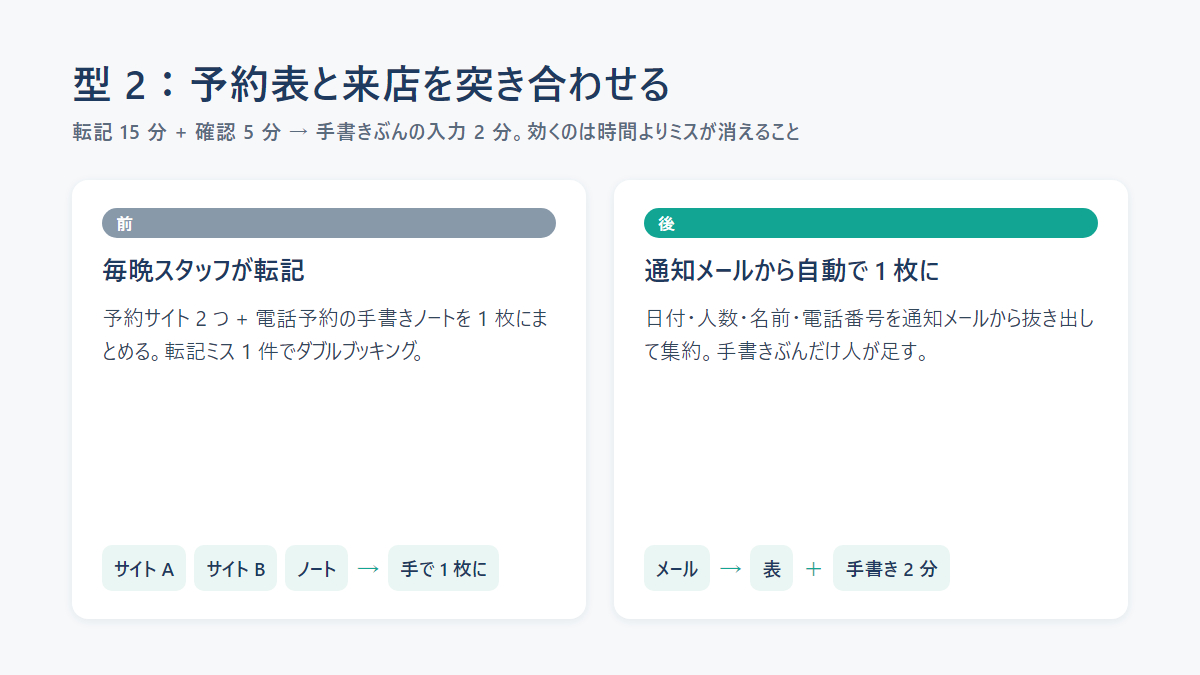 型2：予約表と来店を突き合わせる

転記15分 + 確認5分 → 手書きぶんの入力2分。効くのは時間よりミスが消えること

前

毎晩スタッフが転記

予約サイト2つ + 電話予約の手書きノートを1枚にまとめる。転記ミス1件でダブルブッキング。

サイトA サイトB ノート → 手で1枚に

後

通知メールから自動で1枚に

日付・人数・名前・電話番号を通知メールから抜き出して集約。手書きぶんだけ人が足す。

メール → 表 + 手書き2分