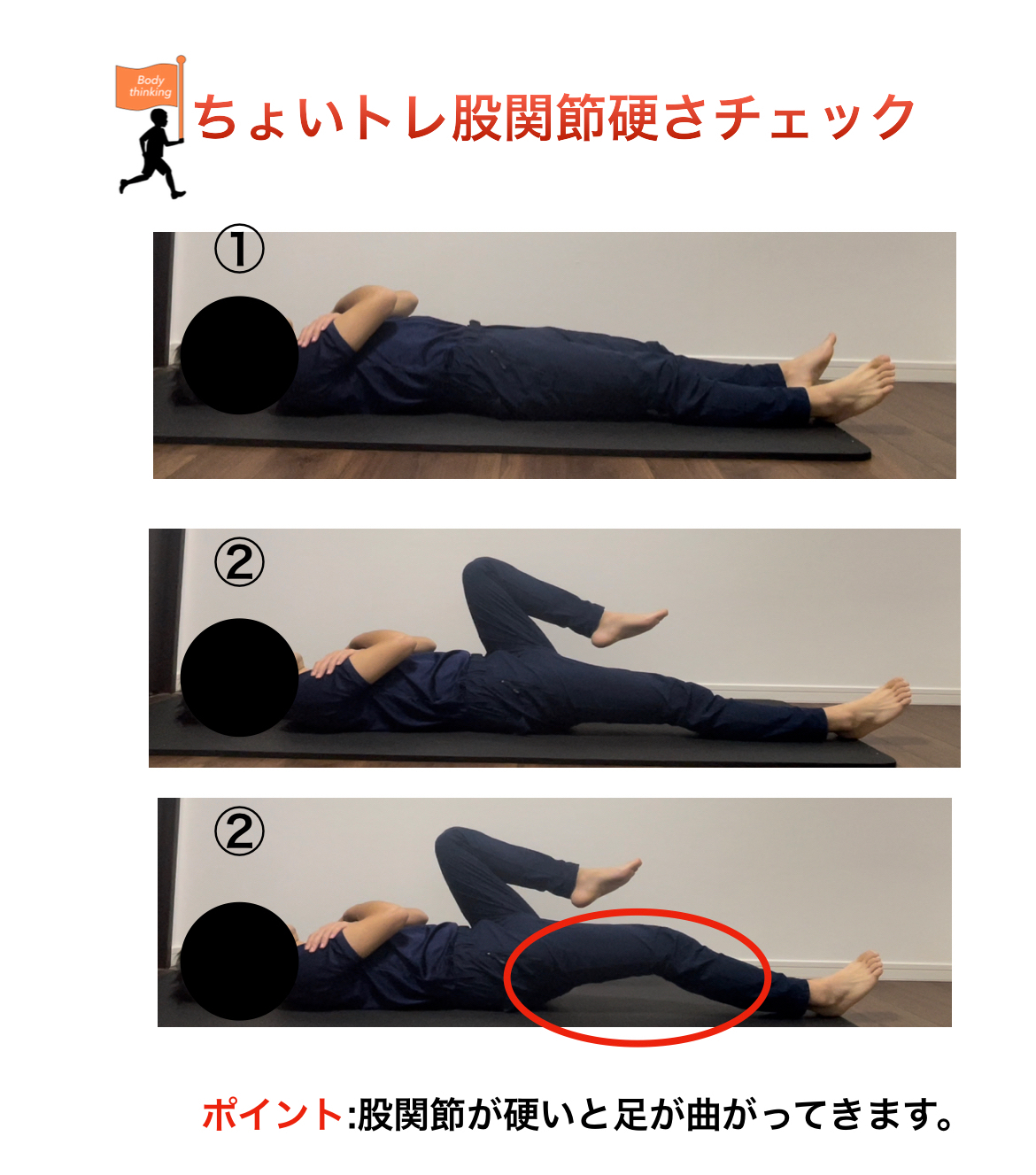 Body thinking

ちょいトレ股関節硬さチェック

①

②

②

ポイント:股関節が硬いと足が曲がってきます。