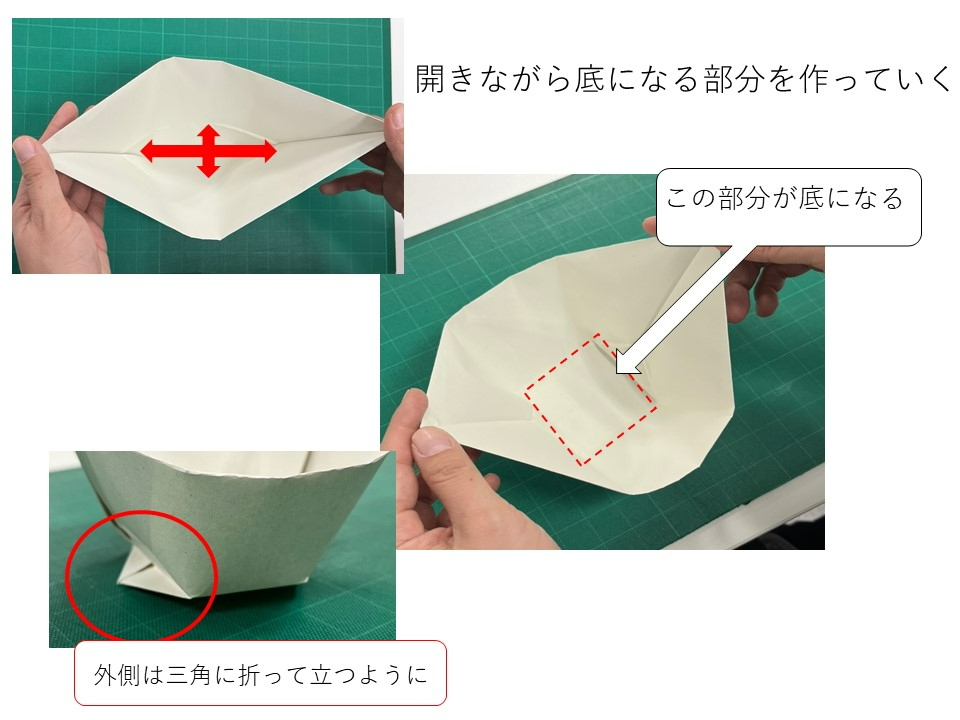 開きながら底になる部分を作っていく

この部分が底になる

外側は三角に折って立つように