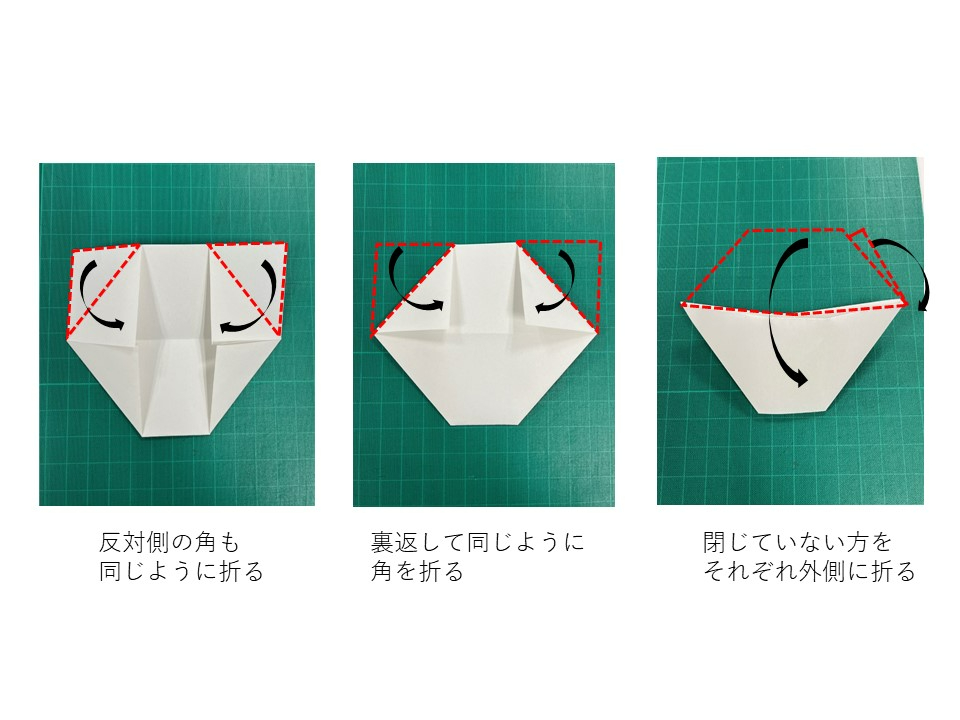 反対側の角も
同じように折る

裏返して同じように
角を折る

閉じていない方を
それぞれ外側に折る